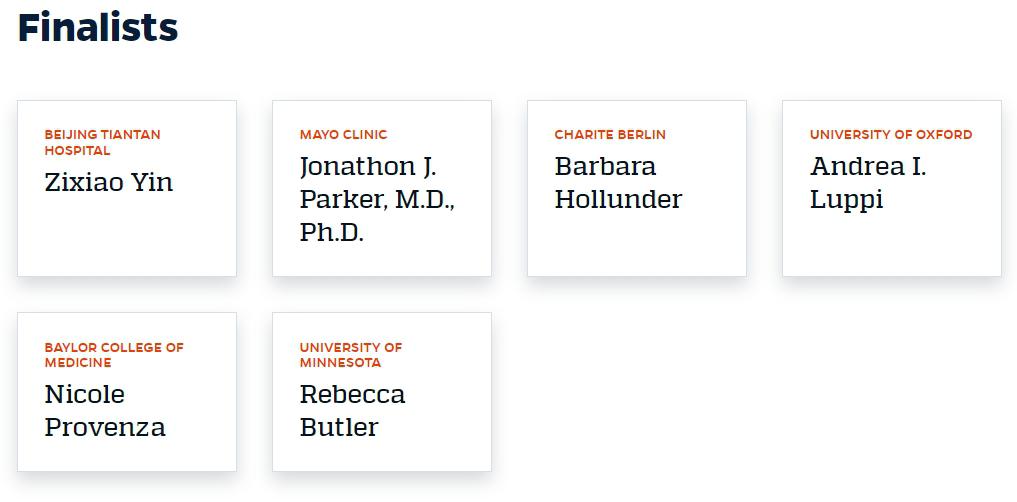 Finalists

BEIJING TIANTAN HOSPITAL
Zixiao Yin

MAYO CLINIC
Jonathon J. Parker, M.D., Ph.D.

CHARITE BERLIN
Barbara Hollunder

UNIVERSITY OF OXFORD
Andrea I. Luppi

BAYLOR COLLEGE OF MEDICINE
Nicole Provenza

UNIVERSITY OF MINNESOTA
Rebecca Butler